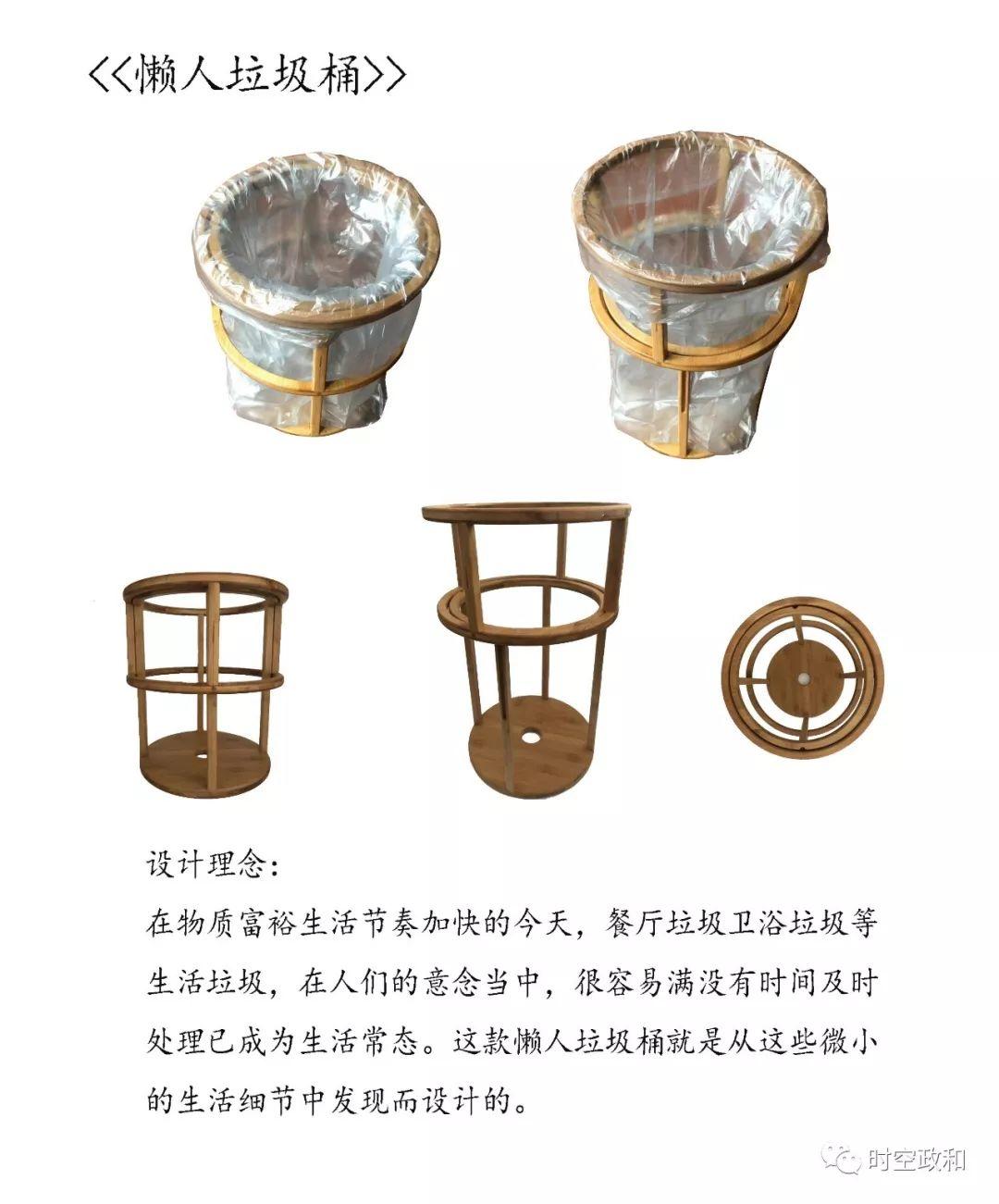 <<懒人垃圾桶>>

设计理念:
在物质富裕生活节奏加快的今天，餐厅垃圾卫浴垃圾等生活垃圾，在人们的意念当中，很容易满没有时间及时处理已成为生活常态。这款懒人垃圾桶就是从这些微小的生活细节中发现而设计的。

时空政和